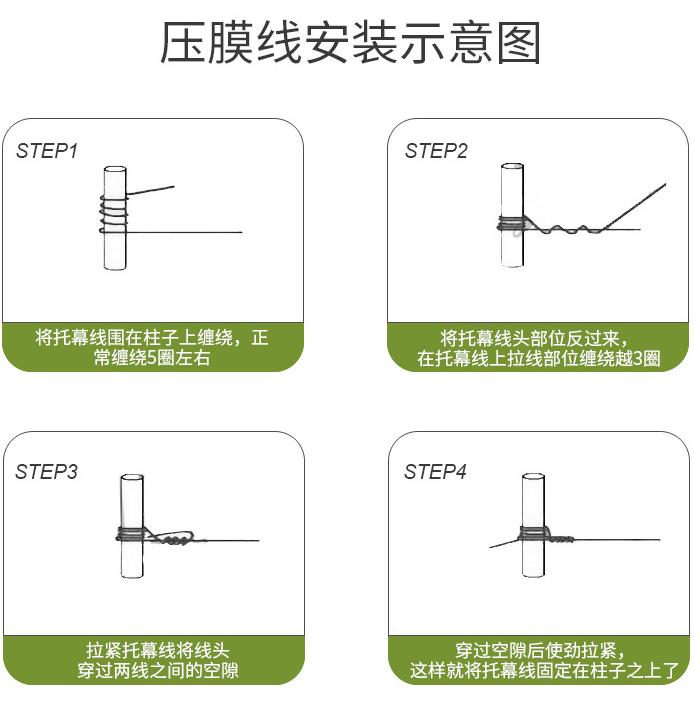 压膜线安装示意图

STEP1

将托幕线围在柱子上缠绕，正常缠绕5圈左右

STEP2

将托幕线头部位反过来，在托幕线上拉线部位缠绕越3圈

STEP3

拉紧托幕线将线头穿过两线之间的空隙

STEP4

穿过空隙后使劲拉紧，这样就将托幕线固定在柱子之上了